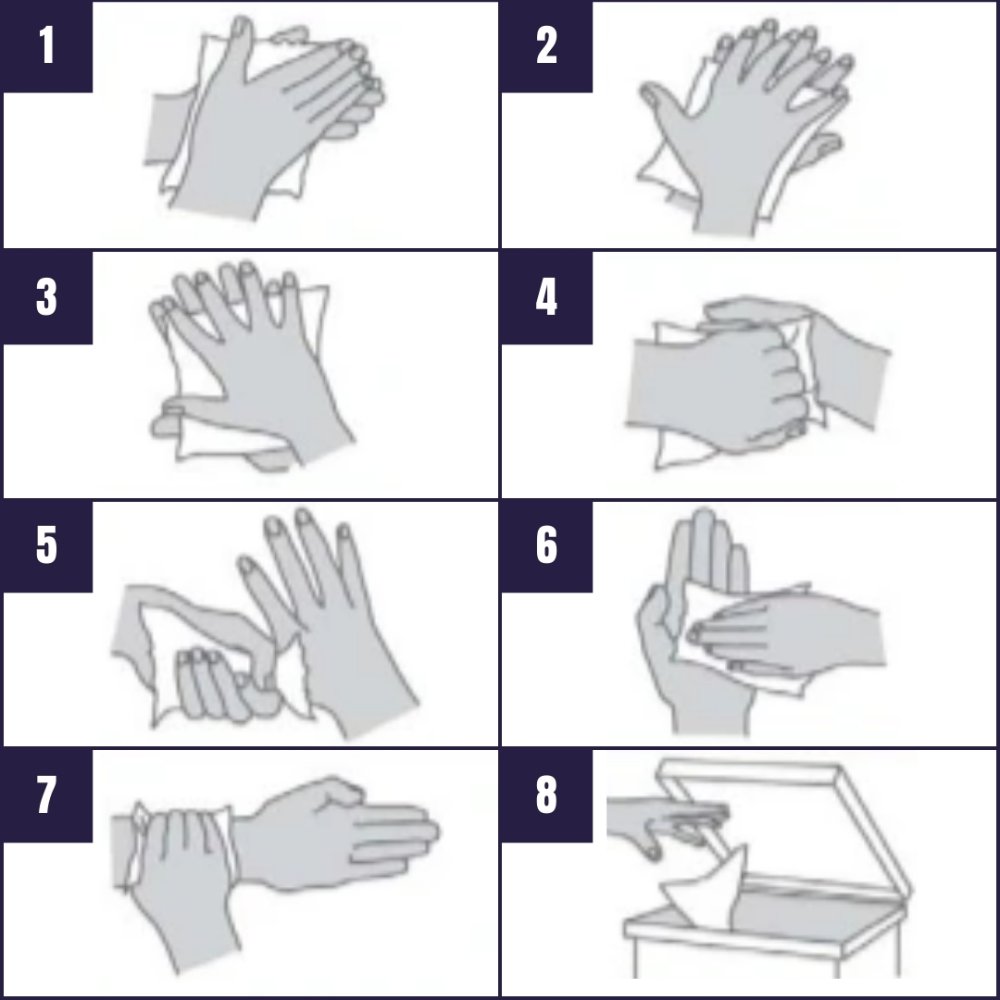 1

2

3

4

5

6

7

8